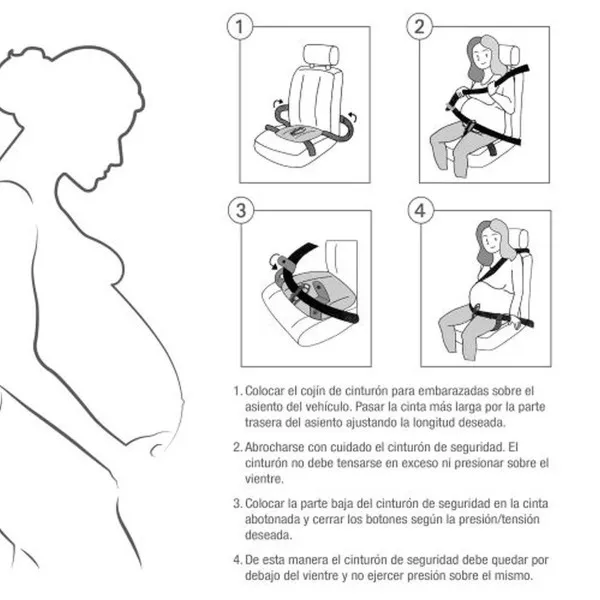 1

2

3

4

1. Colocar el cojín de cinturón para embarazadas sobre el asiento del vehículo. Pasar la cinta más larga por la parte trasera del asiento ajustando la longitud deseada.

2. Abrocharse con cuidado el cinturón de seguridad. El cinturón no debe tensarse en exceso ni presionar sobre el vientre.

3. Colocar la parte baja del cinturón de seguridad en la cinta abotonada y cerrar los botones según la presión/tensión deseada.

4. De esta manera el cinturón de seguridad debe quedar por debajo del vientre y no ejercer presión sobre el mismo.