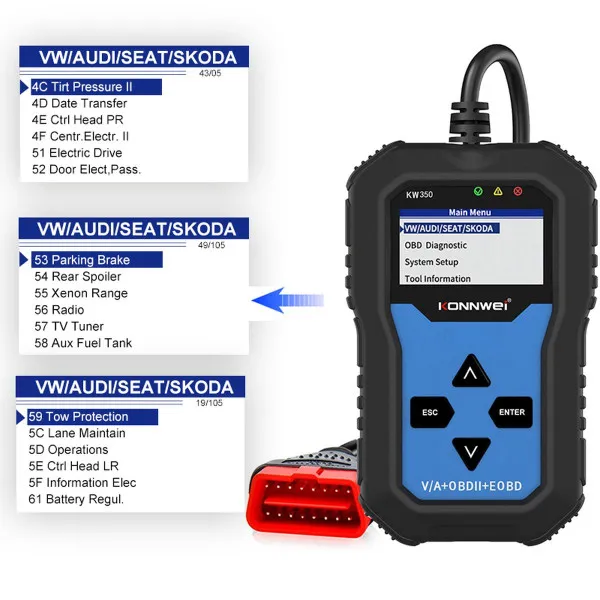 VW/AUDI/SEAT/SKODA
43/05
4C Tirt Pressure II
4D Date Transfer
4E Ctrl Head PR
4F Centr.Electr. II
51 Electric Drive
52 Door Elect,Pass.

VW/AUDI/SEAT/SKODA
49/105
53 Parking Brake
54 Rear Spoiler
55 Xenon Range
56 Radio
57 TV Tuner
58 Aux Fuel Tank

VW/AUDI/SEAT/SKODA
19/105
59 Tow Protection
5C Lane Maintain
5D Operations
5E Ctrl Head LR
5F Information Elec
61 Battery Regul.

KW350
Main Menu
VW/AUDI/SEAT/SKODA
OBD Diagnostic
System Setup
Tool Information
KONNWEI
ESC
ENTER
V/A+OBDII+EOBD