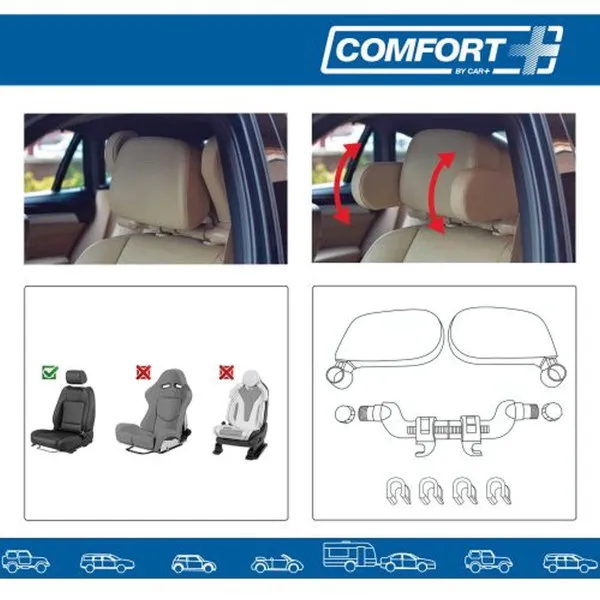 COMFORT
BY CAR+