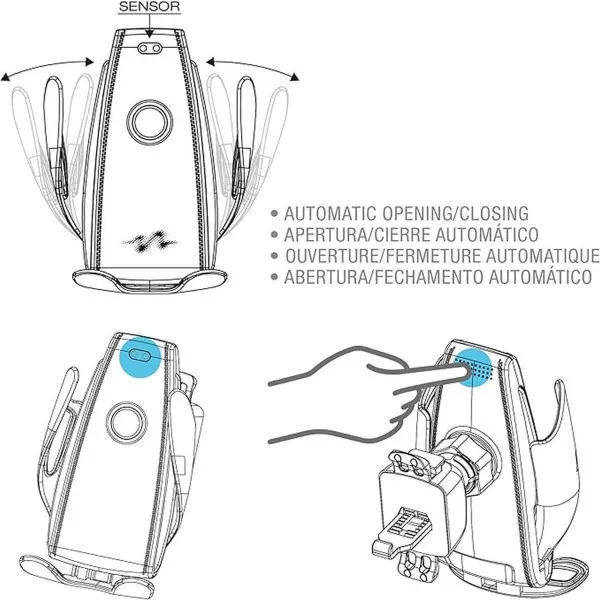 SENSOR

• AUTOMATIC OPENING/CLOSING
• APERTURA/CIERRE AUTOMÁTICO
• OUVERTURE/FERMETURE AUTOMATIQUE
• ABERTURA/FECHAMENTO AUTOMÁTICO