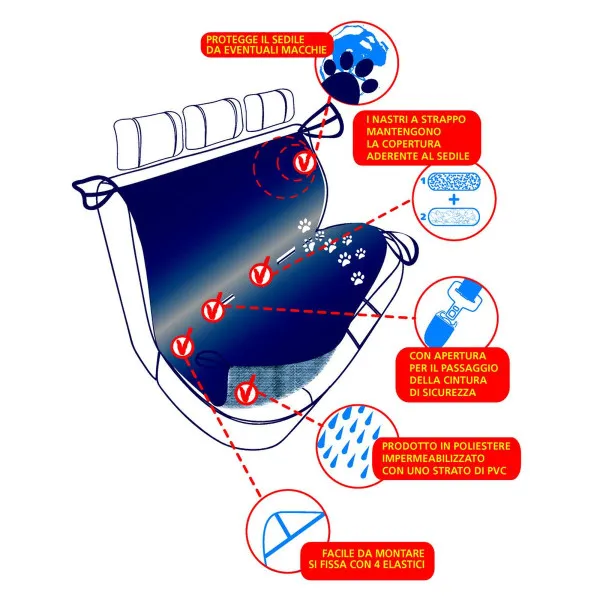 PROTEGGE IL SEDILE DA EVENTUALI MACCHIE

I NASTRI A STRAPPO MANTENGONO LA COPERTURA ADERENTE AL SEDILE

1

+

2

CON APERTURA PER IL PASSAGGIO DELLA CINTURA DI SICUREZZA

PRODOTTO IN POLIESTERE IMPERMEABILIZZATO CON UNO STRATO DI PVC

FACILE DA MONTARE SI FISSA CON 4 ELASTICI